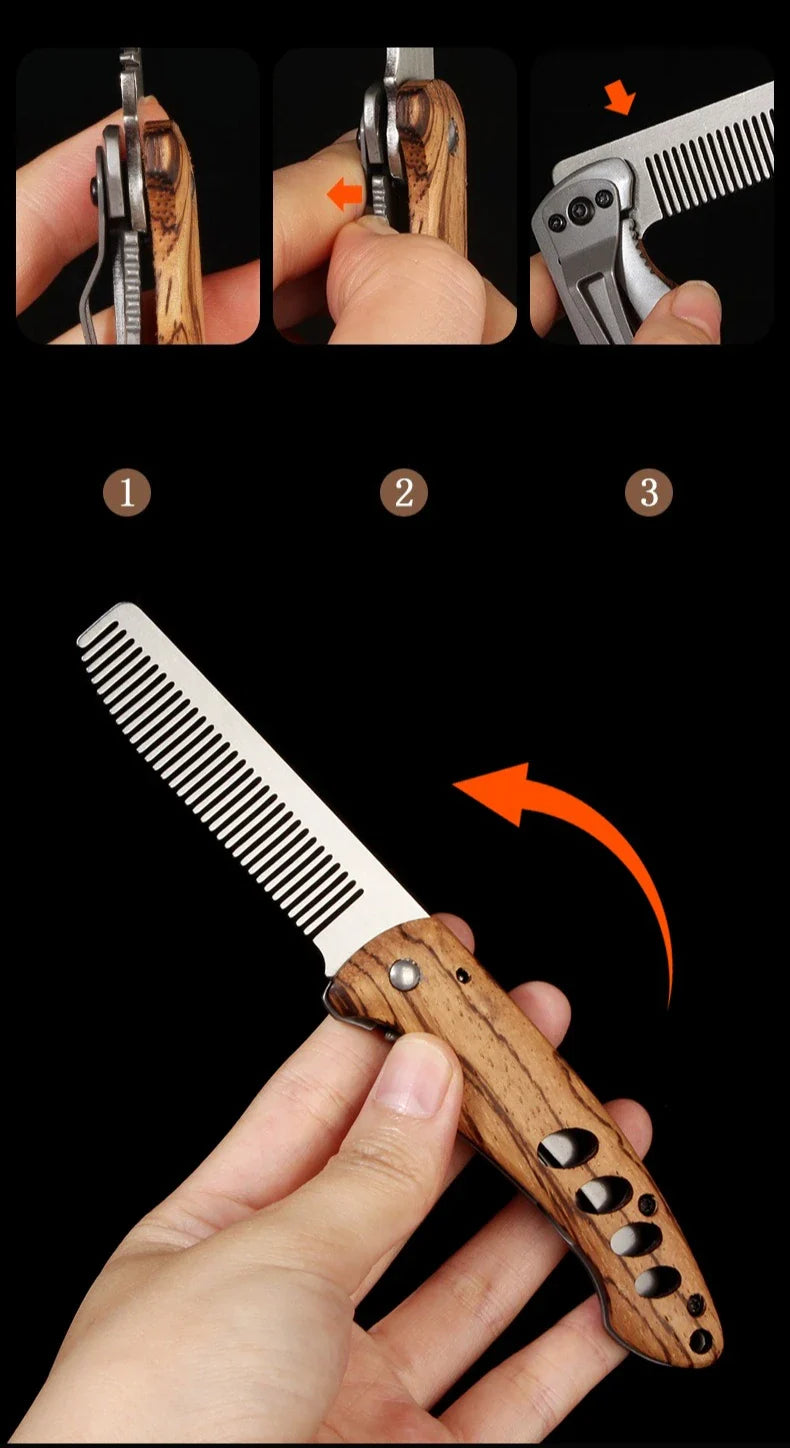 1

2

3