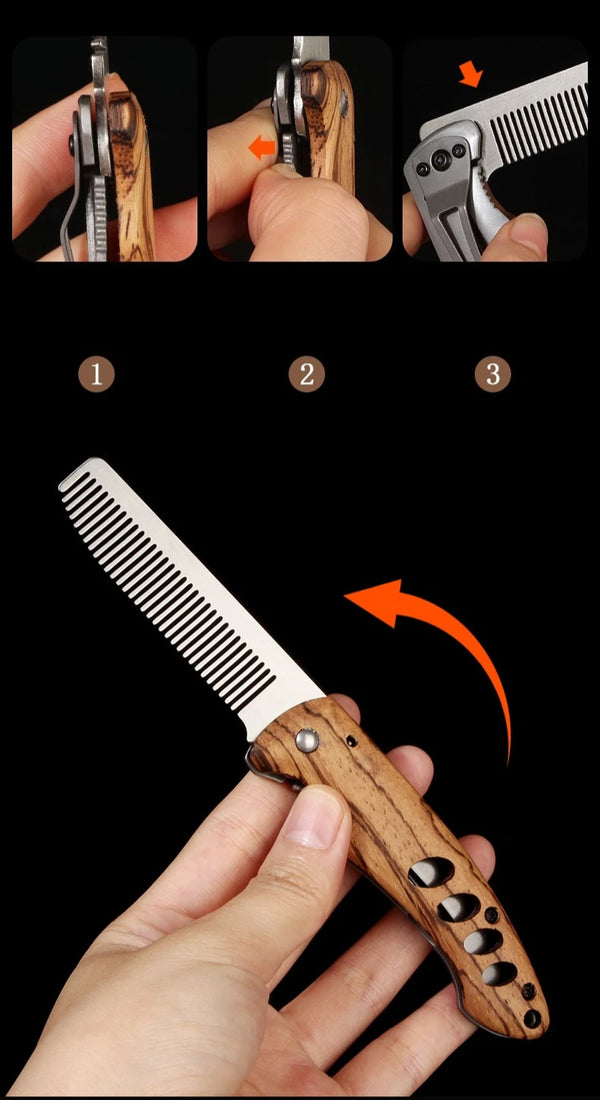 1

2

3